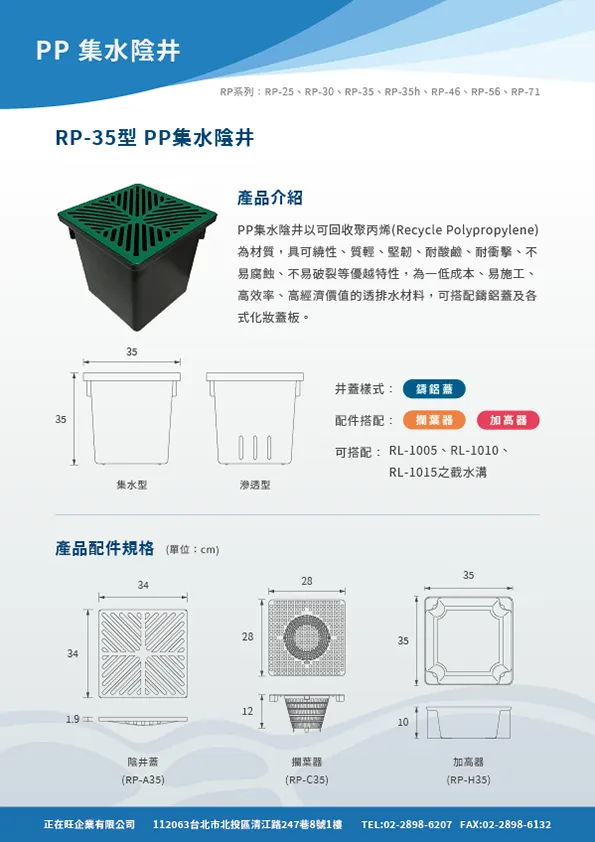 PP 集水陰井

RP系列：RP-25、RP-30、RP-35、RP-35h、RP-46、RP-56、RP-71

RP-35型 PP集水陰井

產品介紹

PP集水陰井以可回收聚丙烯(Recycle Polypropylene)為材質，具可繞性、質輕、堅韌、耐酸鹼、耐衝擊、不易腐蝕、不易破裂等優越特性，為一低成本、易施工、高效率、高經濟價值的透排水材料，可搭配鑄鋁蓋及各式化妝蓋板。

35

35

集水型

滲透型

井蓋樣式： 鑄鋁蓋

配件搭配： 攔葉器 加高器

可搭配： RL-1005、RL-1010、RL-1015之截水溝

產品配件規格 (單位：cm)

34

34

1.9

陰井蓋
(RP-A35)

28

28

12

攔葉器
(RP-C35)

35

35

10

加高器
(RP-H35)

正在旺企業有限公司 112063台北市北投區清江路247巷8號1樓 TEL:02-2898-6207 FAX:02-2898-6132