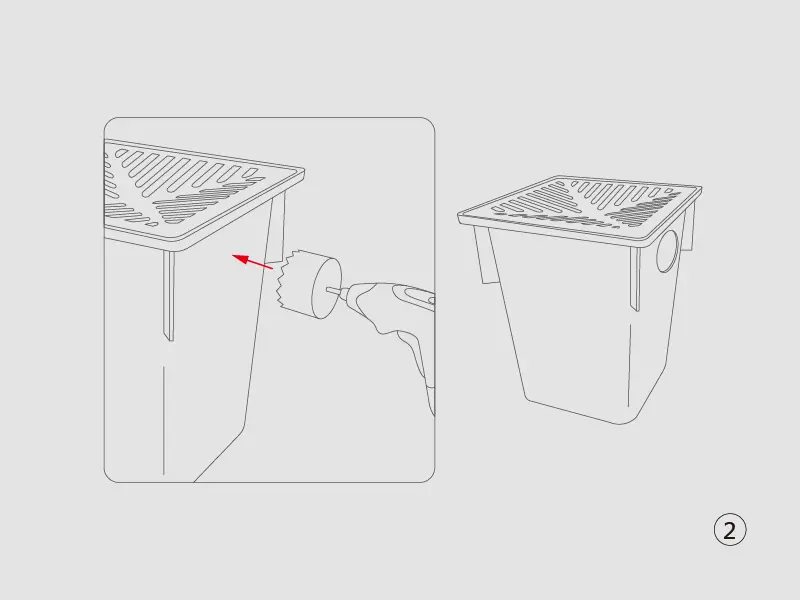 2