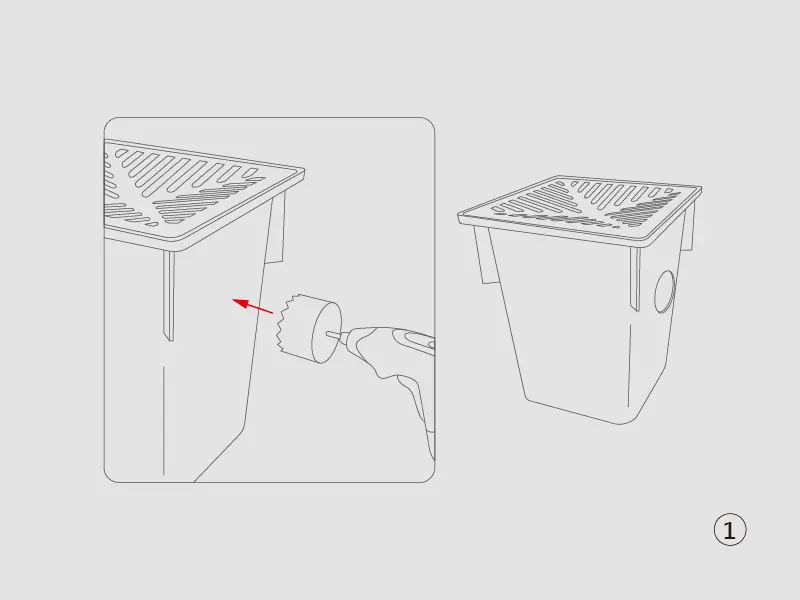 1